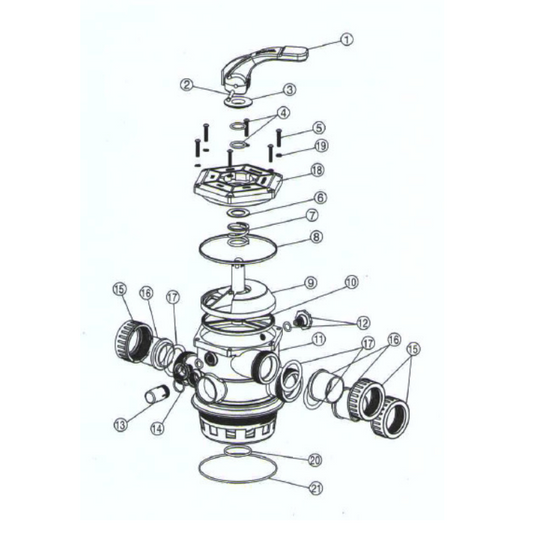 1
2
3
4
5
19
18
6
7
8
9
10
15
16
17
12
11
17
16
15
13
14
20
21