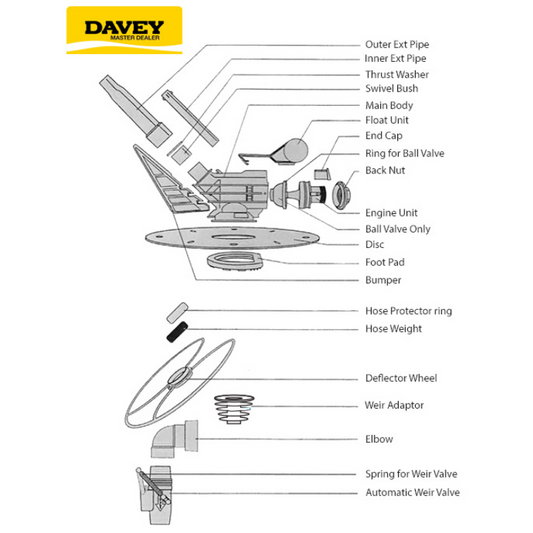 DAVEY
MASTER DEALER

Outer Ext Pipe
Inner Ext Pipe
Thrust Washer
Swivel Bush
Main Body
Float Unit
End Cap
Ring for Ball Valve
Back Nut
Engine Unit
Ball Valve Only
Disc
Foot Pad
Bumper

Hose Protector ring
Hose Weight
Deflector Wheel
Weir Adaptor
Elbow
Spring for Weir Valve
Automatic Weir Valve